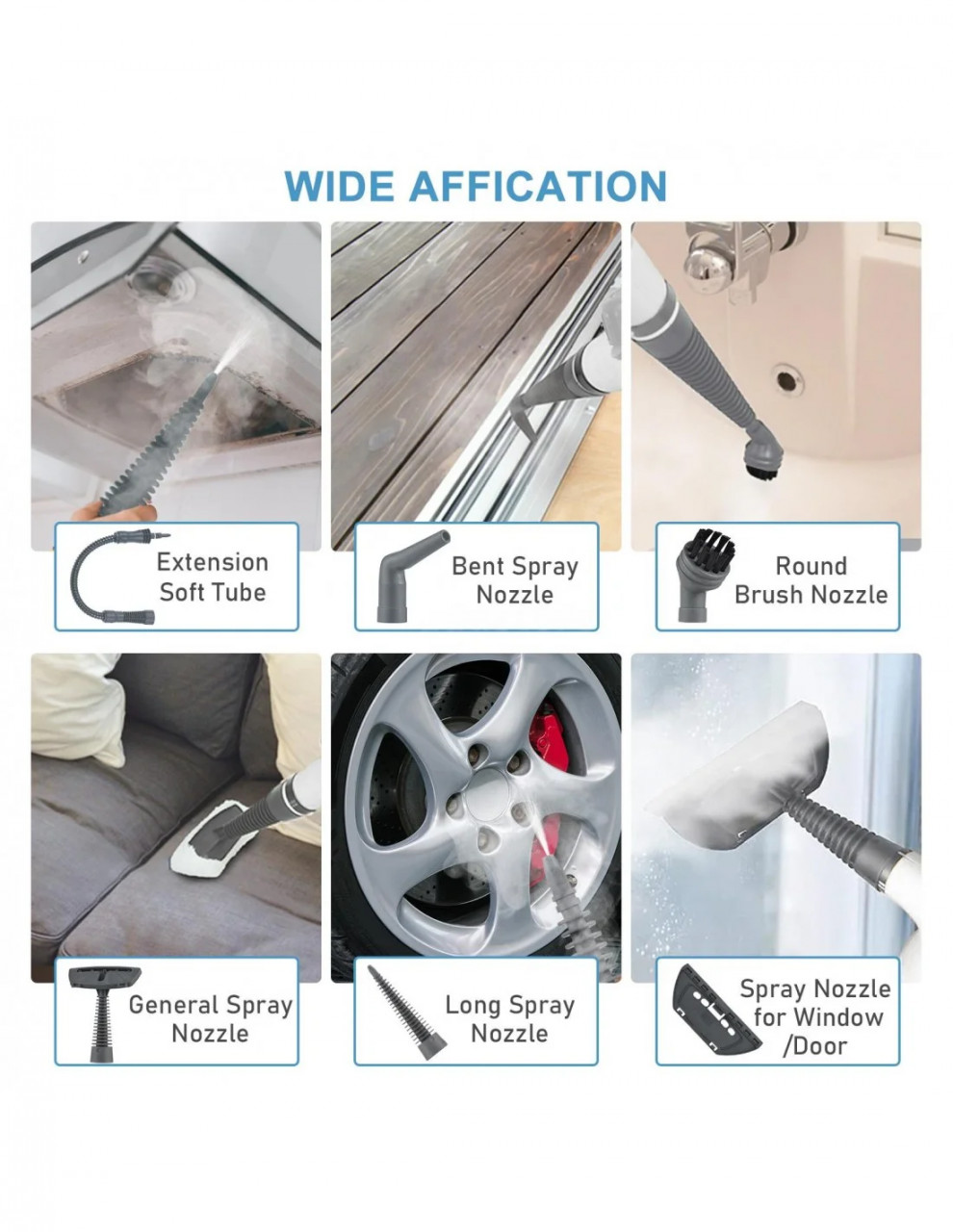 WIDE AFFICATION

Extension Soft Tube

Bent Spray Nozzle

Round Brush Nozzle

General Spray Nozzle

Long Spray Nozzle

Spray Nozzle for Window /Door