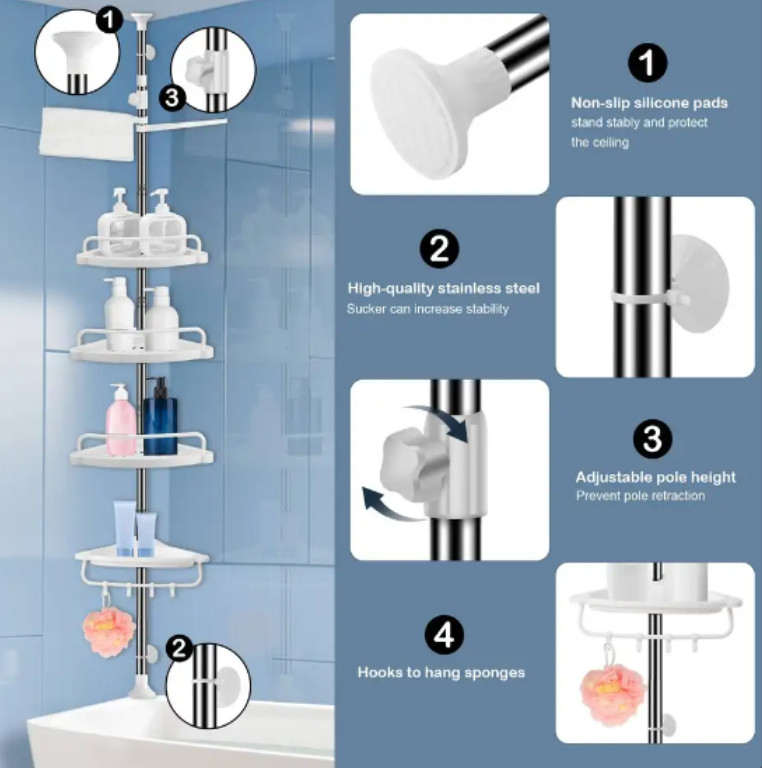 1

3

2

1

Non-slip silicone pads
stand stably and protect the ceiling

2

High-quality stainless steel
Sucker can increase stability

3

Adjustable pole height
Prevent pole retraction

4

Hooks to hang sponges