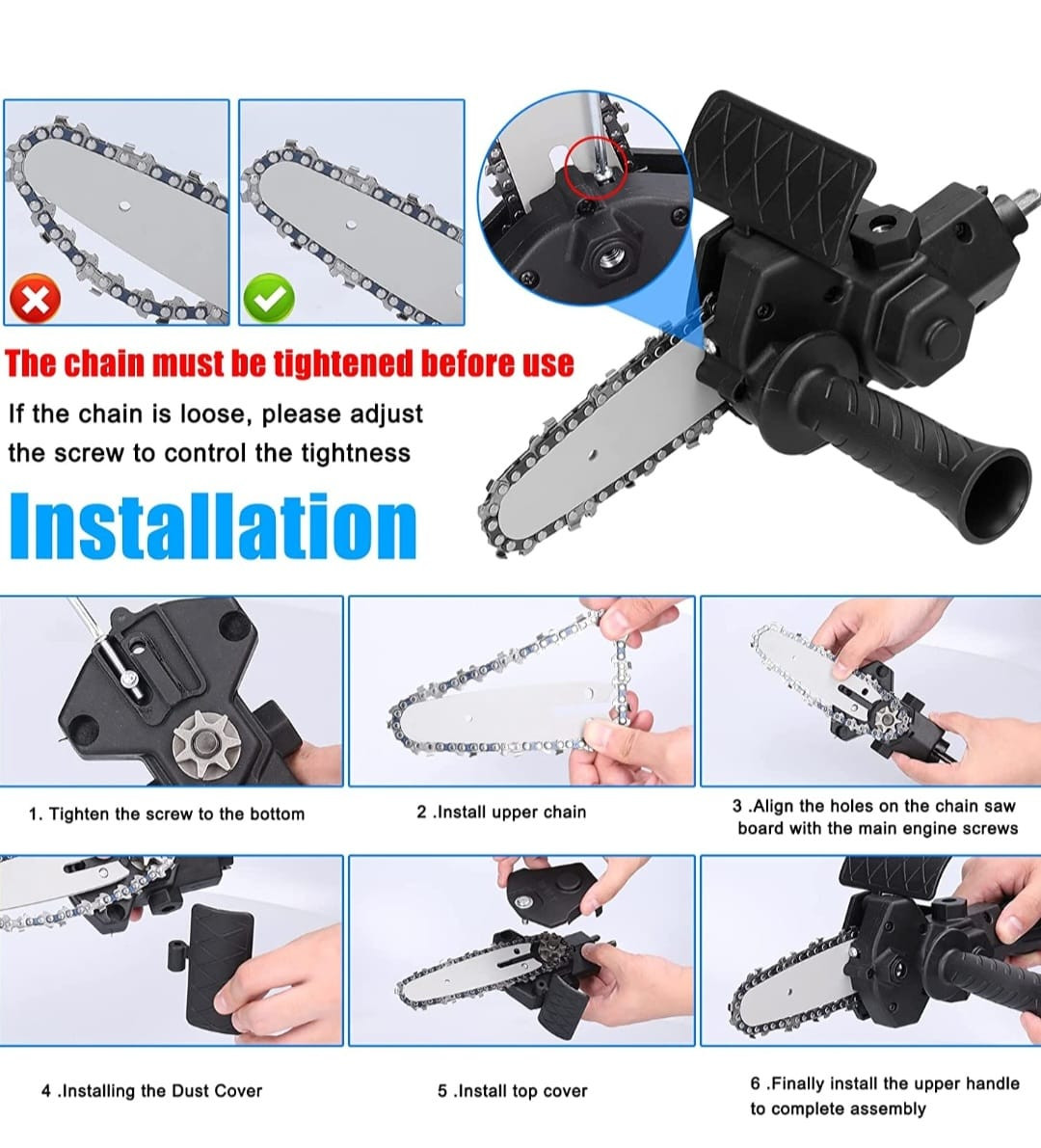 The chain must be tightened before use

If the chain is loose, please adjust the screw to control the tightness

Installation

1. Tighten the screw to the bottom

2 .Install upper chain

3 .Align the holes on the chain saw board with the main engine screws

4 .Installing the Dust Cover

5 .Install top cover

6 .Finally install the upper handle to complete assembly