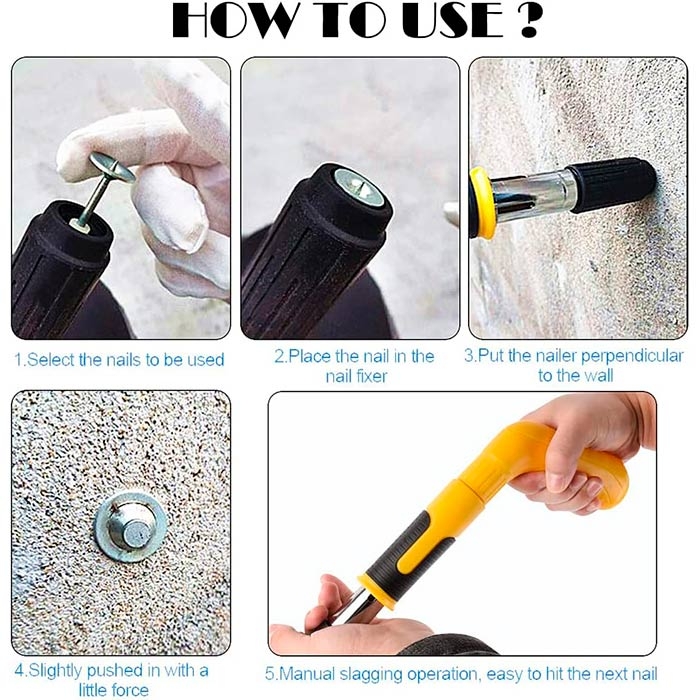 HOW TO USE ?

1.Select the nails to be used

2.Place the nail in the nail fixer

3.Put the nailer perpendicular to the wall

4.Slightly pushed in with a little force

5.Manual slagging operation, easy to hit the next nail